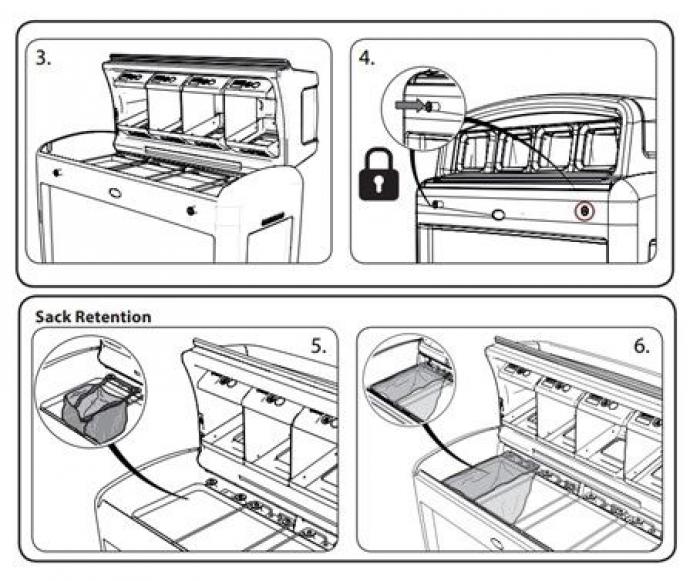 3.

4.

Sack Retention

5.

6.